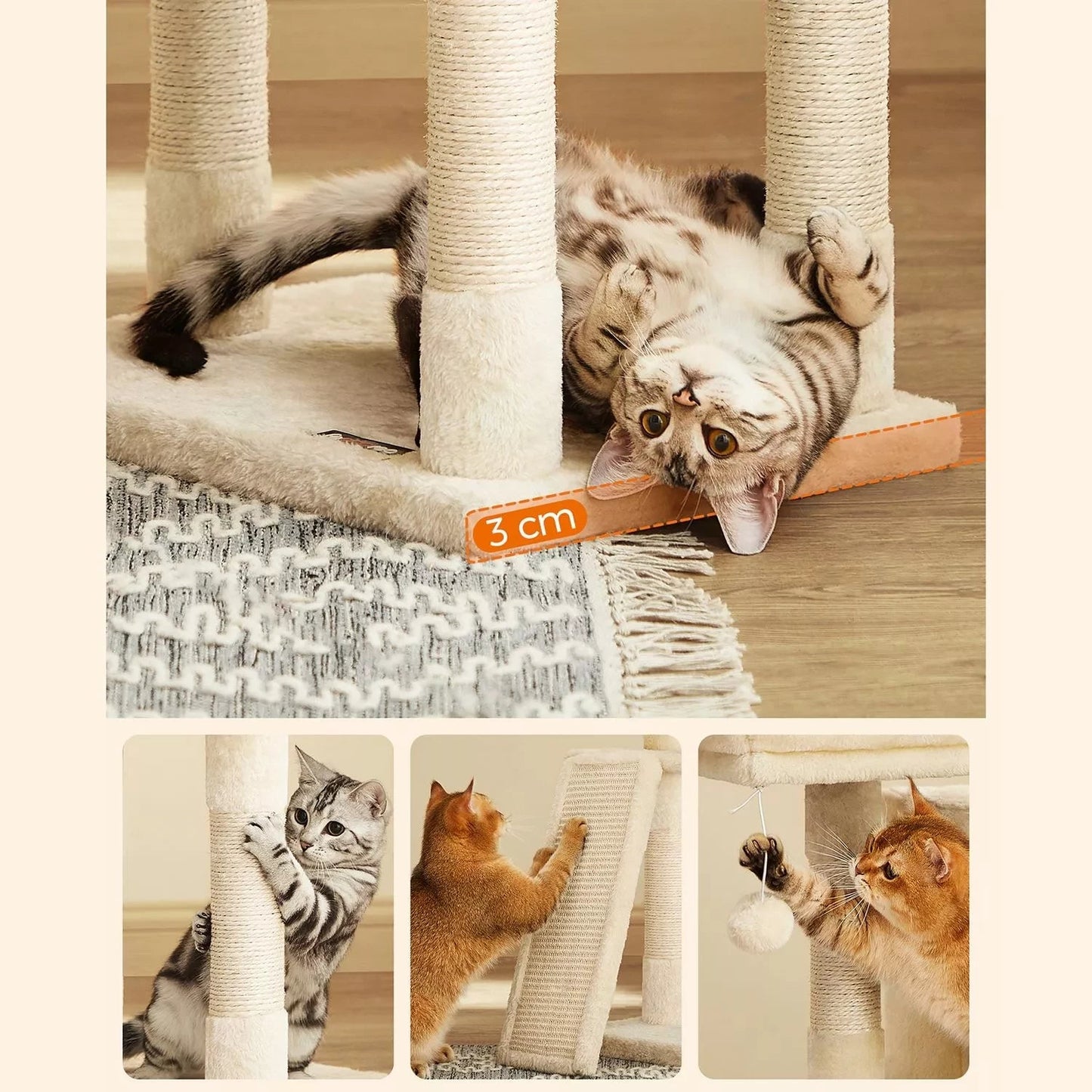 3 cm