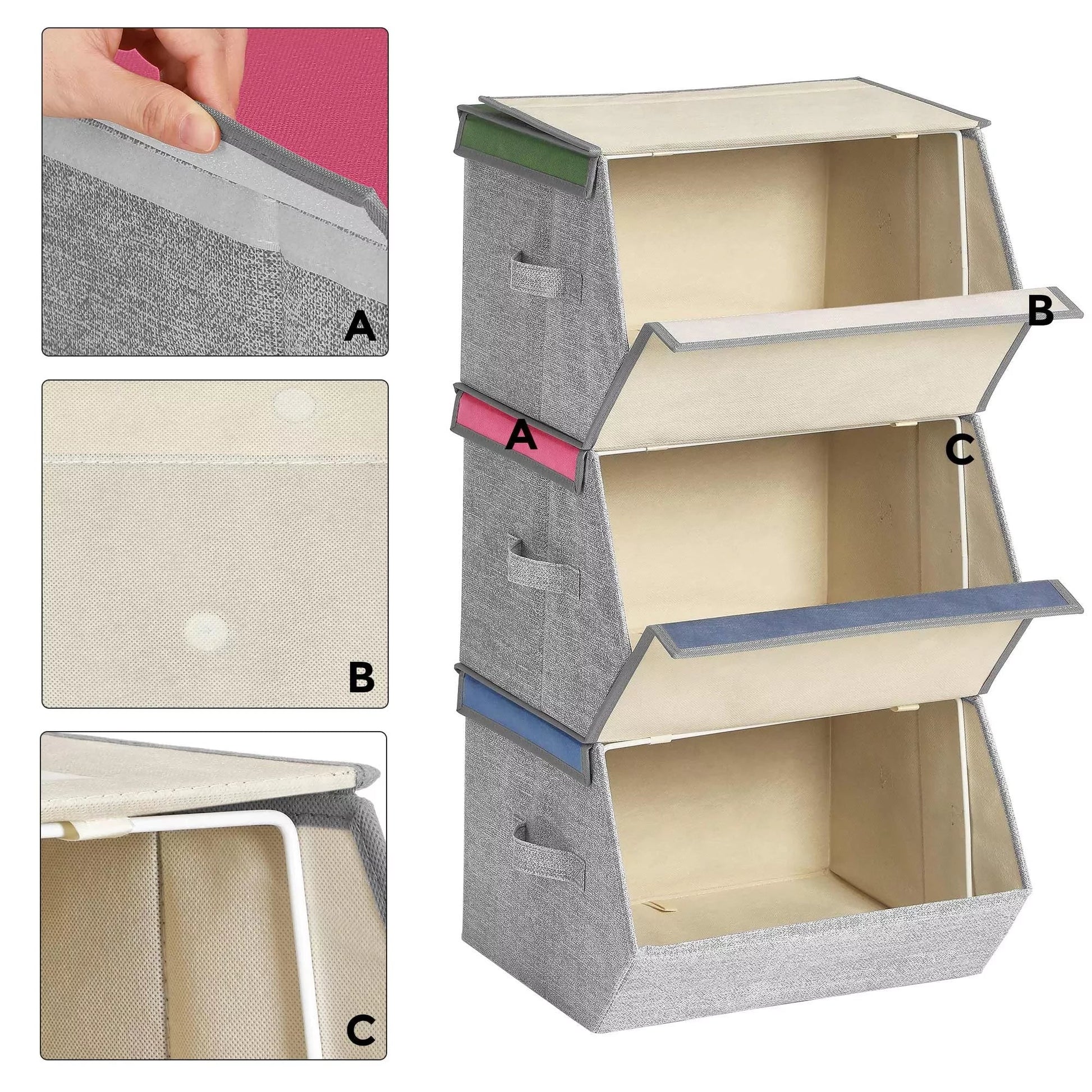 A

B

C

B

A

C