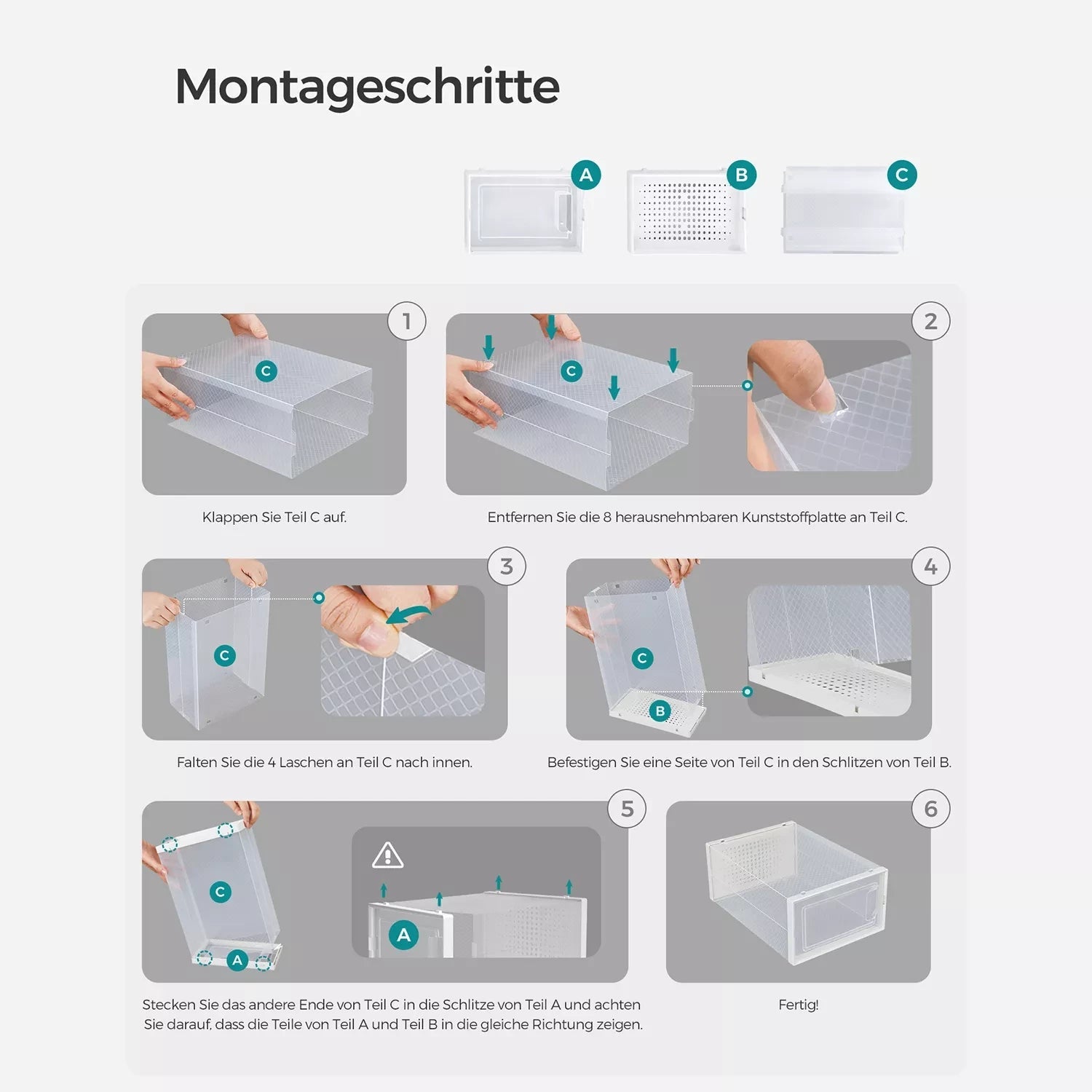 Montageschritte

A
B
C

1
C
Klappen Sie Teil C auf.

2
C
Entfernen Sie die 8 herausnehmbaren Kunststoffplatte an Teil C.

3
C
Falten Sie die 4 Laschen an Teil C nach innen.

4
C
B
Befestigen Sie eine Seite von Teil C in den Schlitzen von Teil B.

5
C
A
A
Stecken Sie das andere Ende von Teil C in die Schlitze von Teil A und achten Sie darauf, dass die Teile von Teil A und Teil B in die gleiche Richtung zeigen.

6
Fertig!