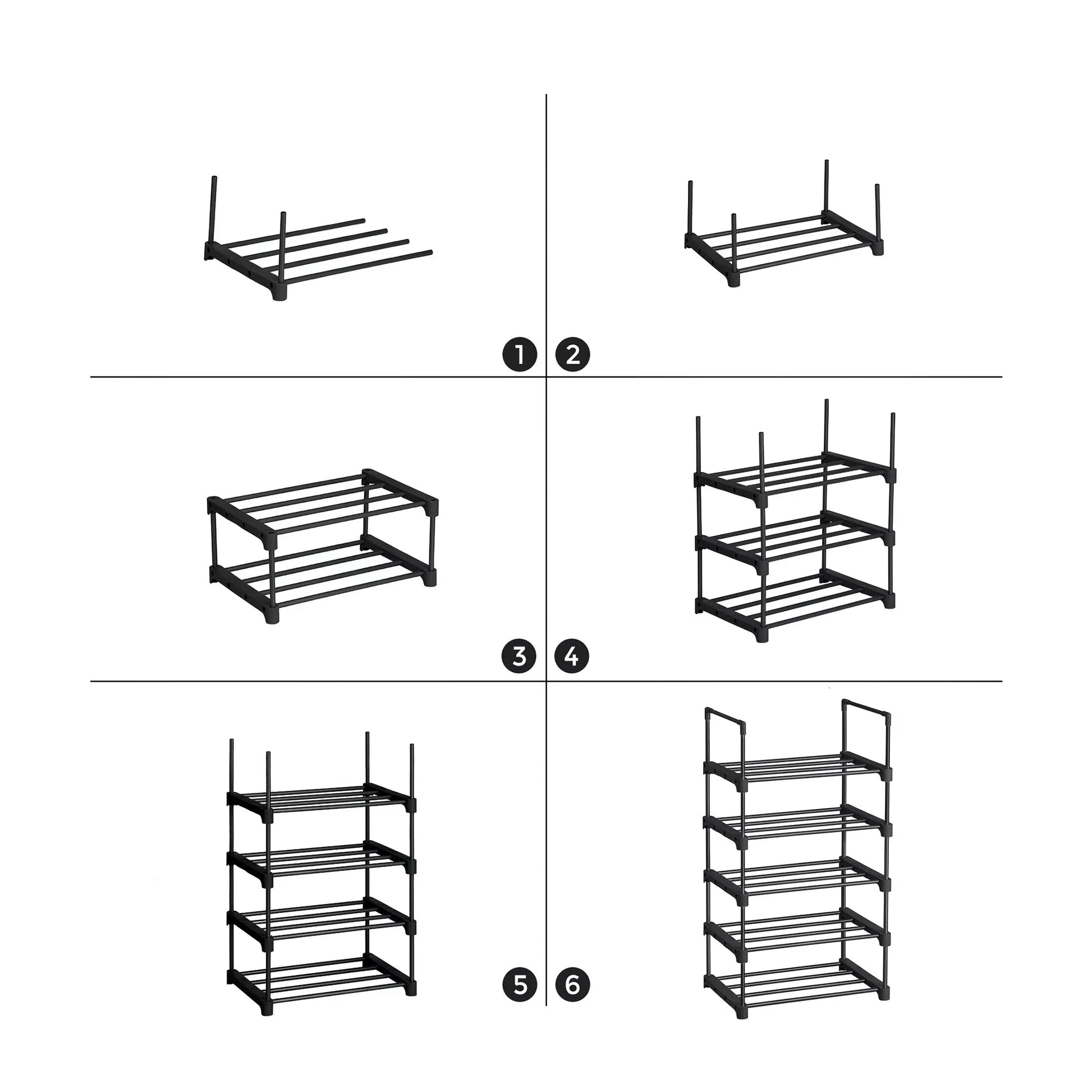 1
2
3
4
5
6